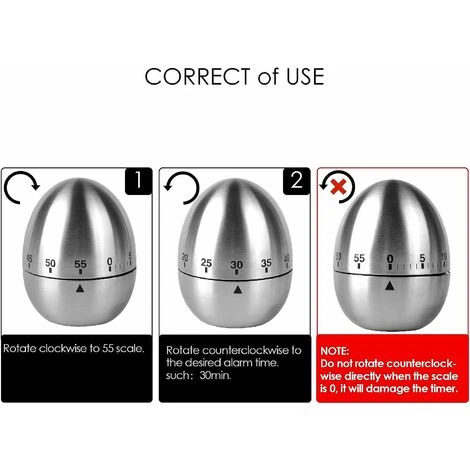 CORRECT of USE

1

45 50 55 0 5

Rotate clockwise to 55 scale.

2

20 25 30 35 40

Rotate counterclockwise to the desired alarm time. such: 30min.

50 55 0 5 10

NOTE:
Do not rotate counterclockwise directly when the scale is 0, it will damage the timer.