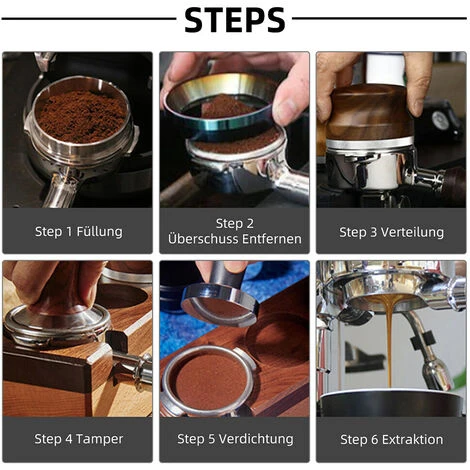 STEPS

Step 1 Füllung

Step 2
Überschuss Entfernen

Step 3 Verteilung

Step 4 Tamper

Step 5 Verdichtung

Step 6 Extraktion